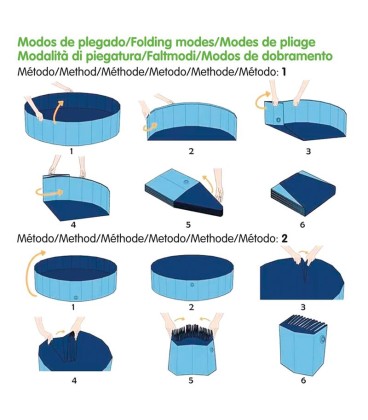 Modos de plegado/Folding modes/Modes de pliage
Modalità di piegatura/Faltmodi/Modos de dobramento

Método/Method/Méthode/Metodo/Methode/Método: 1

1
2
3
4
5
6

Método/Method/Méthode/Metodo/Methode/Método: 2

1
2
3
4
5
6