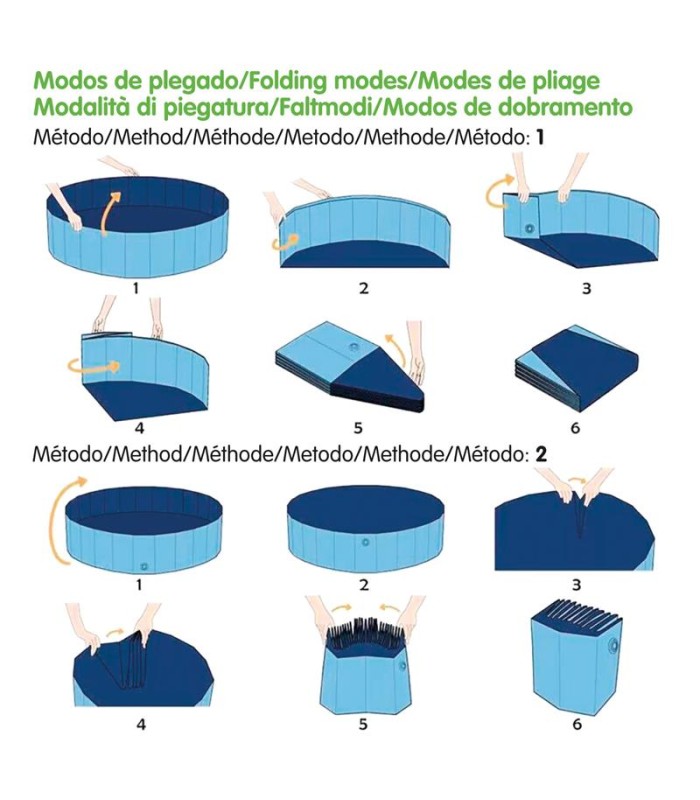 Modos de plegado/Folding modes/Modes de pliage
Modalità di piegatura/Faltmodi/Modos de dobramento
Método/Method/Méthode/Metodo/Methode/Método: 1

1

2

3

4

5

6

Método/Method/Méthode/Metodo/Methode/Método: 2

1

2

3

4

5

6